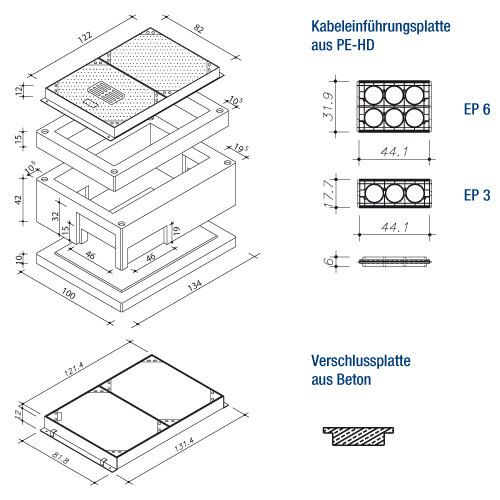 122

82

12

$10^5$

15

$19^5$

$10^5$

42

32

15

19

46

46

10

100

134

Kabeleinführungsplatte aus PE-HD

31.9

EP 6

44.1

17.7

EP 3

44.1

6

121.4

12

81.8

131.4

Verschlussplatte aus Beton